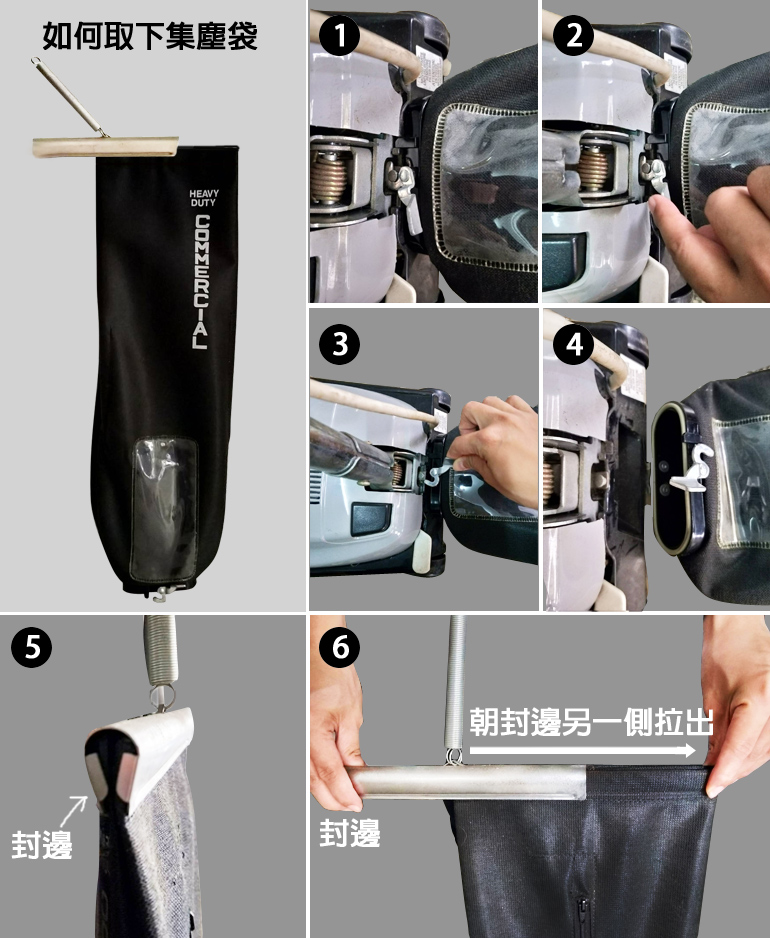 如何取下集塵袋

HEAVY DUTY
COMMERCIAL

1

2

3

4

5

封邊

6

朝封邊另一側拉出

封邊